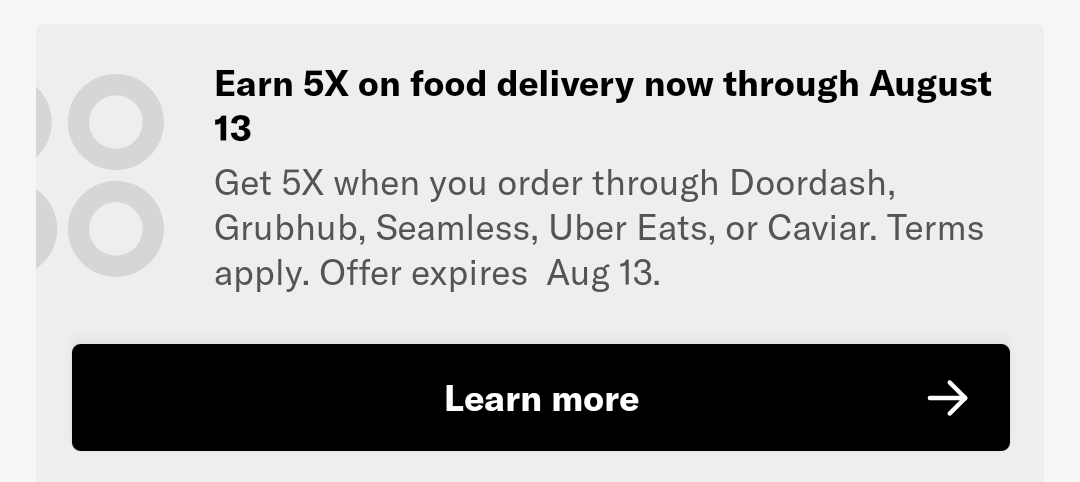 Earn 5X on food delivery now through August 13

Get 5X when you order through Doordash, Grubhub, Seamless, Uber Eats, or Caviar. Terms apply. Offer expires  Aug 13.

Learn more